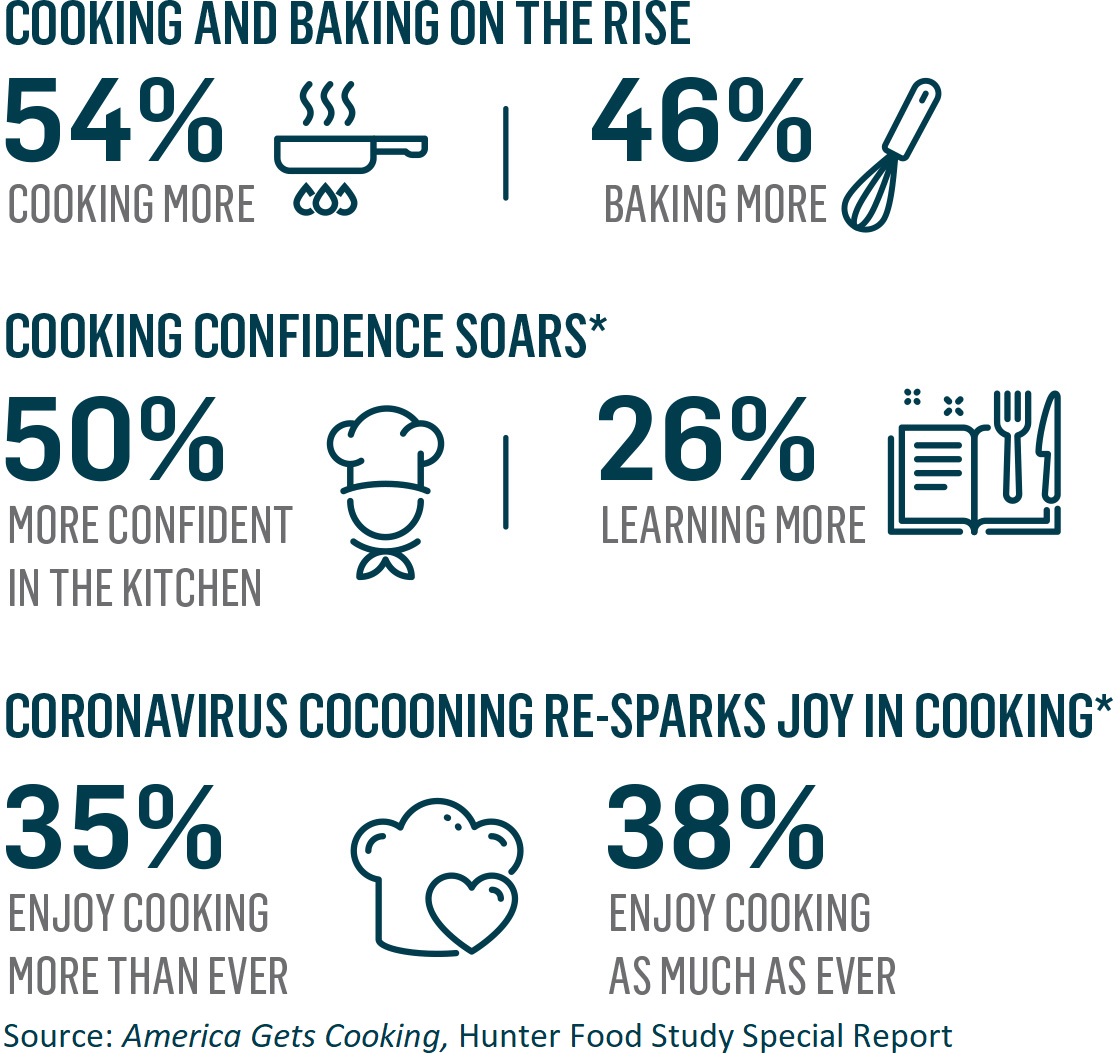 COOKING AND BAKING ON THE RISE

54%
COOKING MORE

46%
BAKING MORE

COOKING CONFIDENCE SOARS*

50%
MORE CONFIDENT IN THE KITCHEN

26%
LEARNING MORE

CORONAVIRUS COCOONING RE-SPARKS JOY IN COOKING*

35%
ENJOY COOKING MORE THAN EVER

38%
ENJOY COOKING AS MUCH AS EVER

Source: America Gets Cooking, Hunter Food Study Special Report